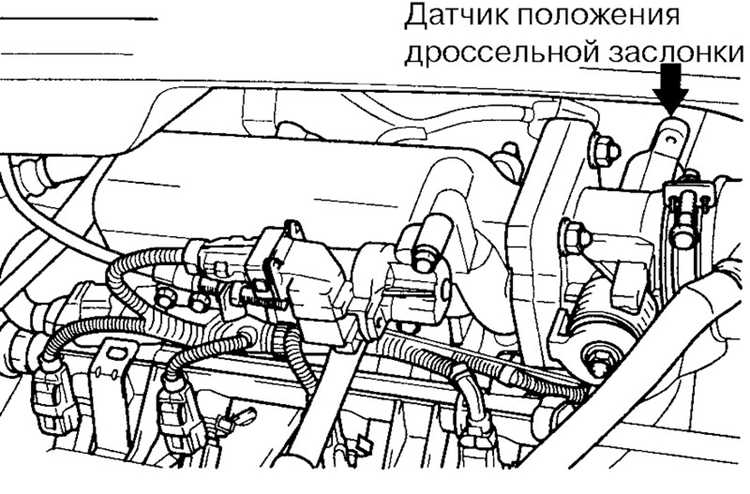 Датчик положения дроссельной заслонки