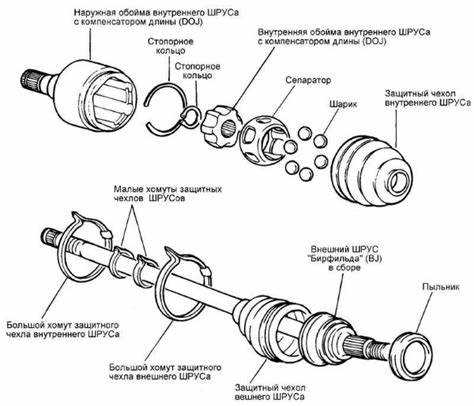 Наружная обойма внутреннего ШРУСа с компенсатором длины (DOJ)

Стопорное кольцо

Стопорное кольцо

Внутренняя обойма внутреннего ШРУСа с компенсатором длины (DOJ)

Сепаратор

Шарик

Защитный чехол внутреннего ШРУСа

Малые хомуты защитных чехлов ШРУСов

Внешний ШРУС "Бирфильда" (BJ) в сборе

Пыльник

Большой хомут защитного чехла внутреннего ШРУСа

Большой хомут защитного чехла внешнего ШРУСа

Защитный чехол вешнего ШРУСа