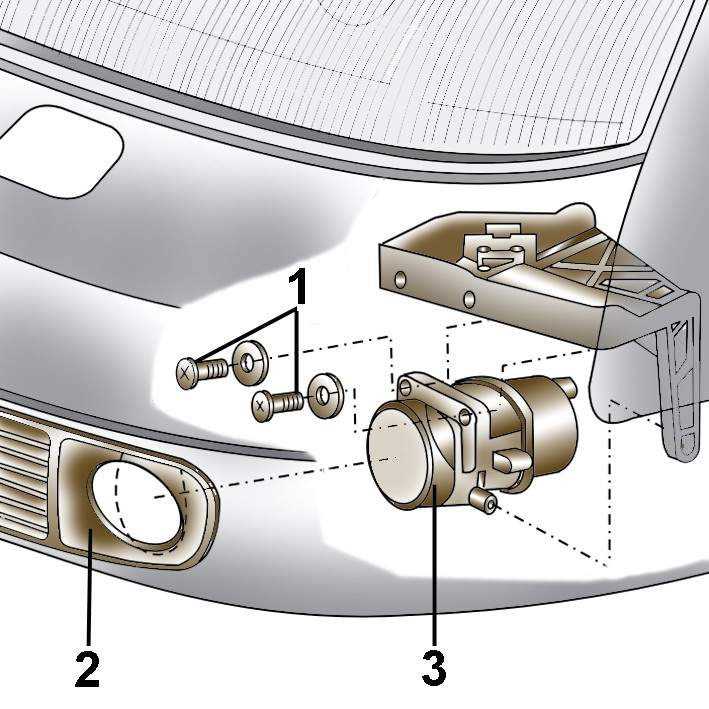 1
2
3