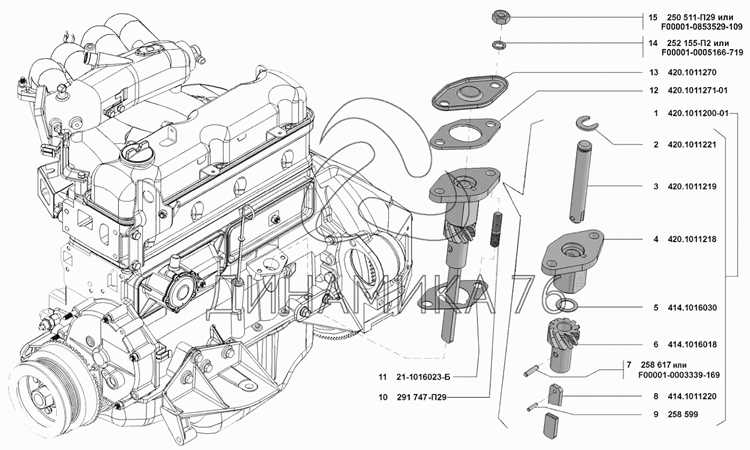 15 250 511-П29 или F00001-0853529-109

14 252 155-П2 или F00001-0005166-719

13 420.1011270

12 420.1011271-01

1 420.1011200-01

2 420.1011221

3 420.1011219

4 420.1011218

5 414.1016030

6 414.1016018

7 258 617 или F00001-0003339-169

8 414.1011220

9 258 599

11 21-1016023-Б

10 291 747-П29

ДИНАМИКА 76