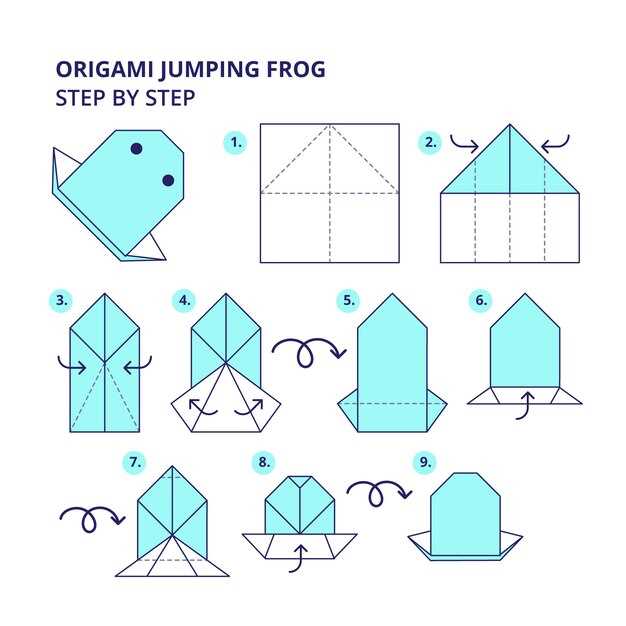 ORIGAMI JUMPING FROG
STEP BY STEP

1.

2.

3.

4.

5.

6.

7.

8.

9.